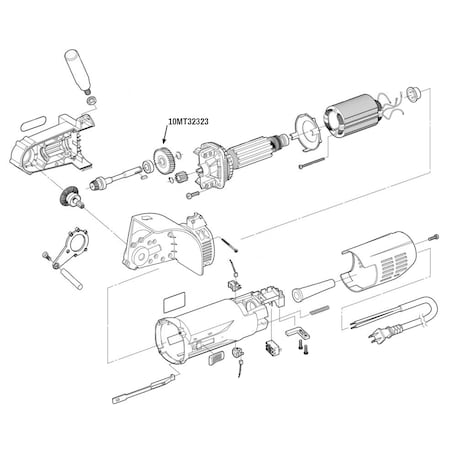 10MT32323